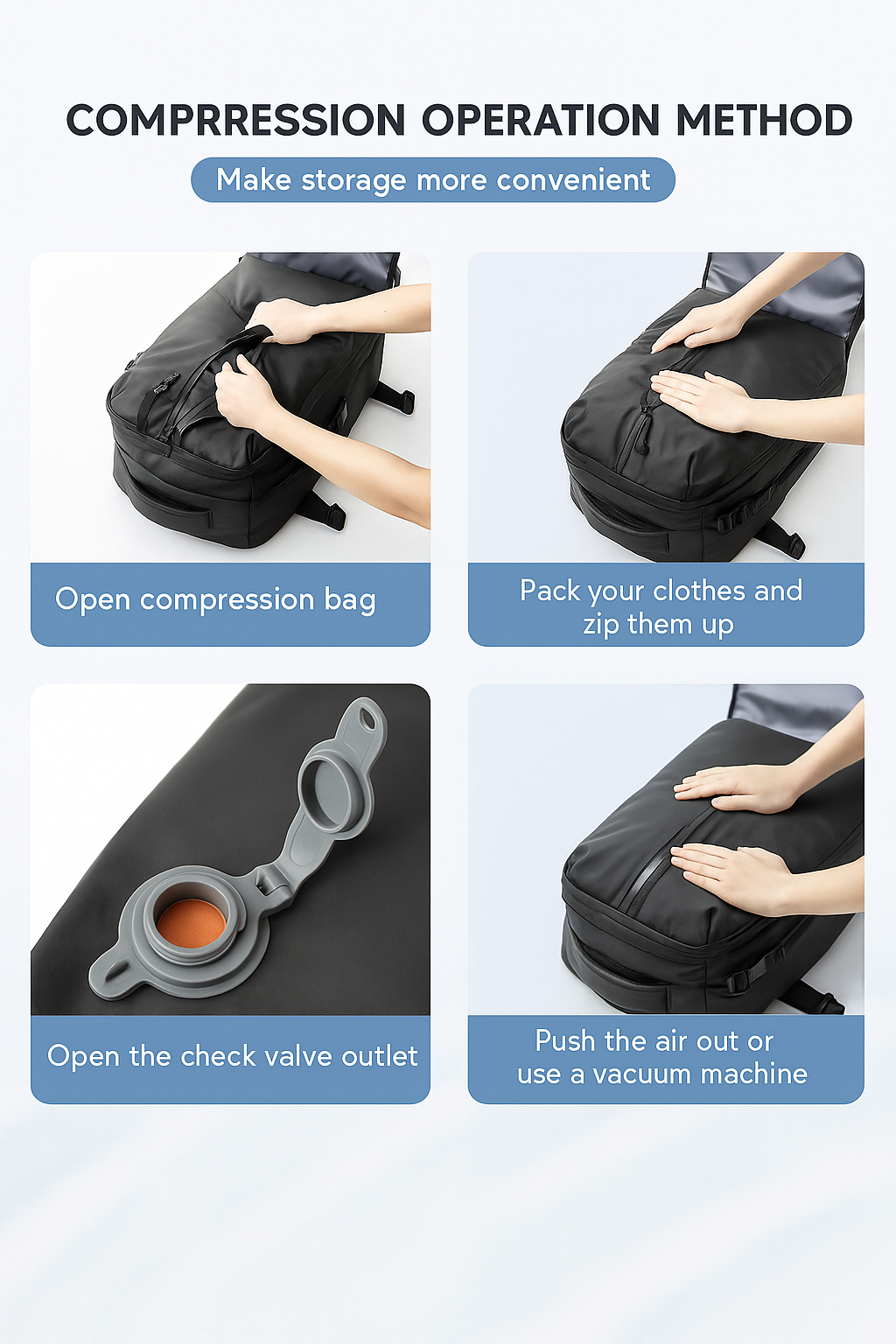 COMPRRESSION OPERATION METHOD

Make storage more convenient

Open compression bag

Pack your clothes and zip them up

Open the check valve outlet

Push the air out or use a vacuum machine